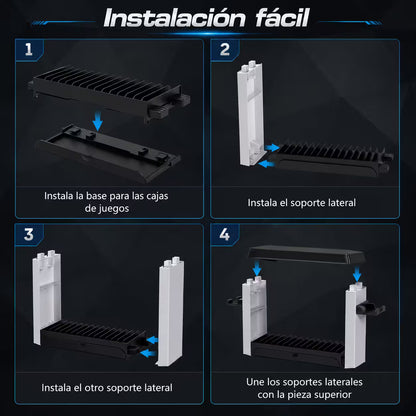 Instalación fácil

1

Instala la base para las cajas de juegos

2

Instala el soporte lateral

3

Instala el otro soporte lateral

4

Une los soportes laterales con la pieza superior